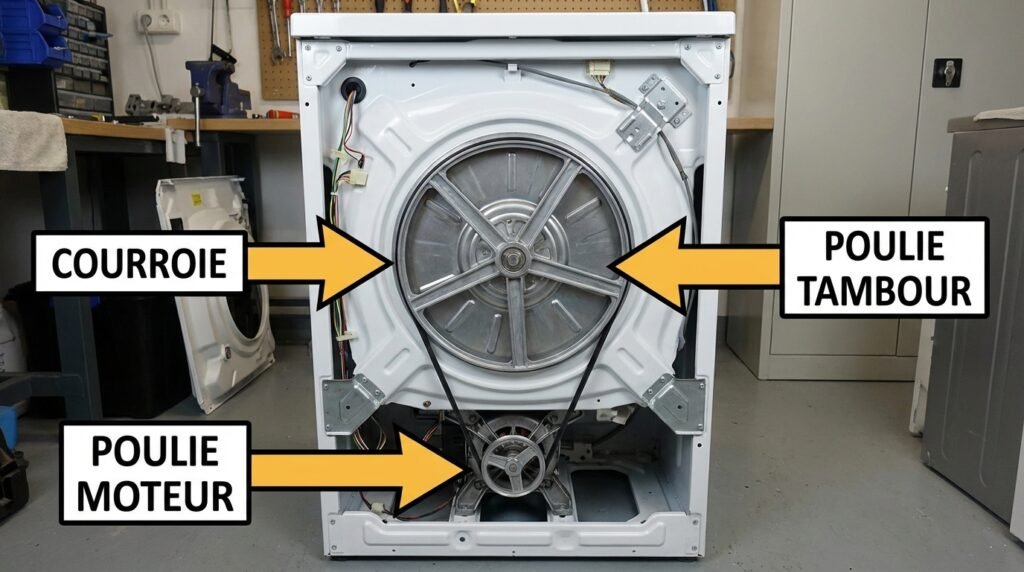 COURROIE

POULIE
TAMBOUR

POULIE
MOTEUR